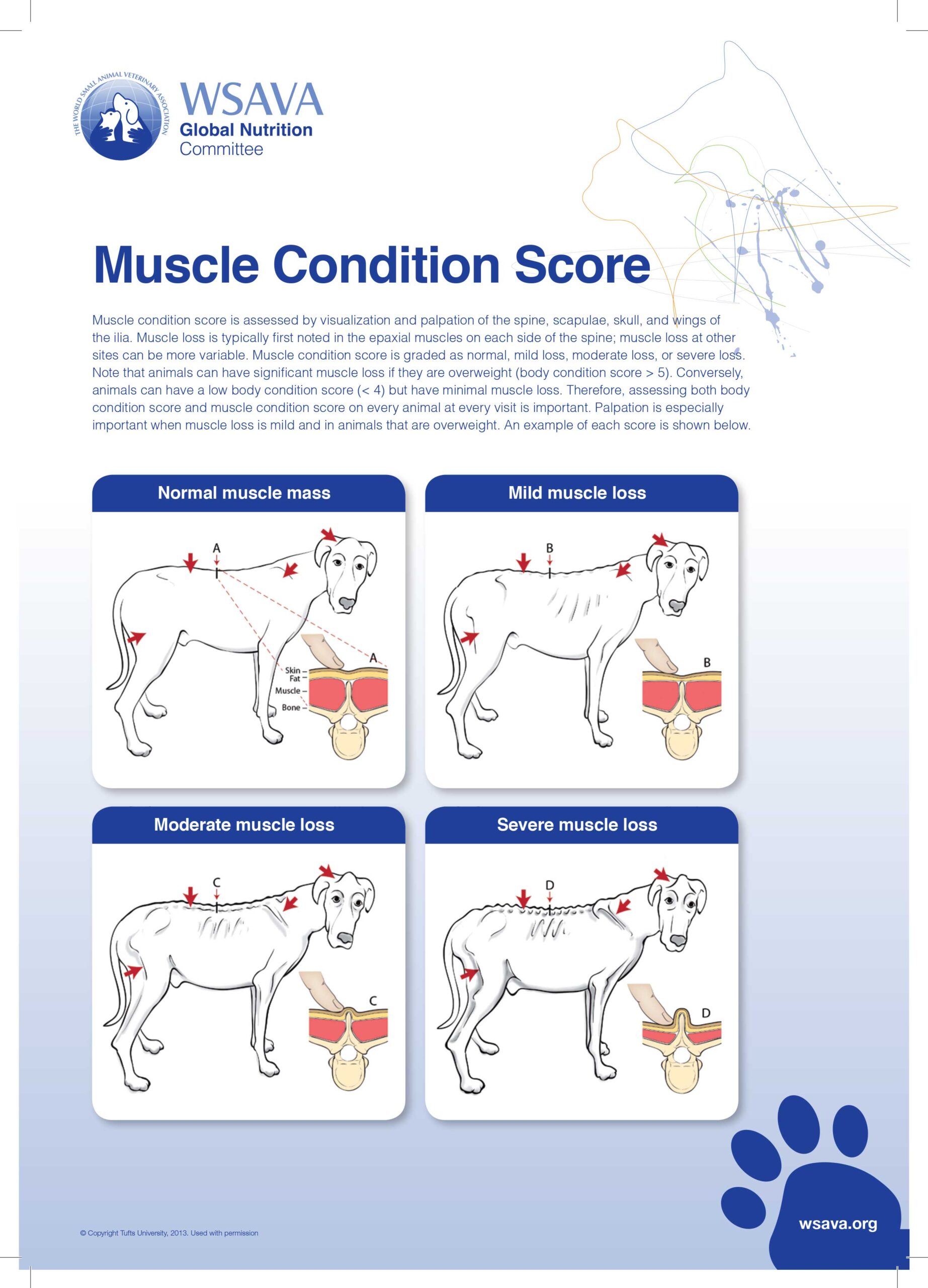 THE WORLD SMALL ANIMAL VETERINARY ASSOCIATION

WSAVA
Global Nutrition
Committee

Muscle Condition Score

Muscle condition score is assessed by visualization and palpation of the spine, scapulae, skull, and wings of the ilia. Muscle loss is typically first noted in the epaxial muscles on each side of the spine; muscle loss at other sites can be more variable. Muscle condition score is graded as normal, mild loss, moderate loss, or severe loss. Note that animals can have significant muscle loss if they are overweight (body condition score > 5). Conversely, animals can have a low body condition score (< 4) but have minimal muscle loss. Therefore, assessing both body condition score and muscle condition score on every animal at every visit is important. Palpation is especially important when muscle loss is mild and in animals that are overweight. An example of each score is shown below.

Normal muscle mass

A

A

Skin
Fat
Muscle
Bone

Mild muscle loss

B

B

Moderate muscle loss

C

C

Severe muscle loss

D

D

© Copyright Tufts University, 2013. Used with permission

wsava.org